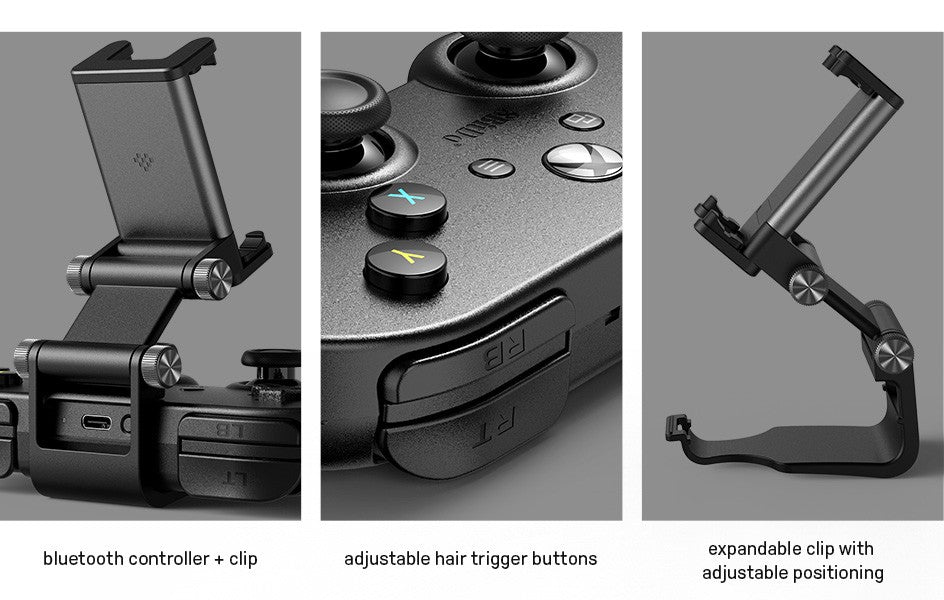 LB

LT

X

Y

RB

RT

bluetooth controller + clip

adjustable hair trigger buttons

expandable clip with adjustable positioning