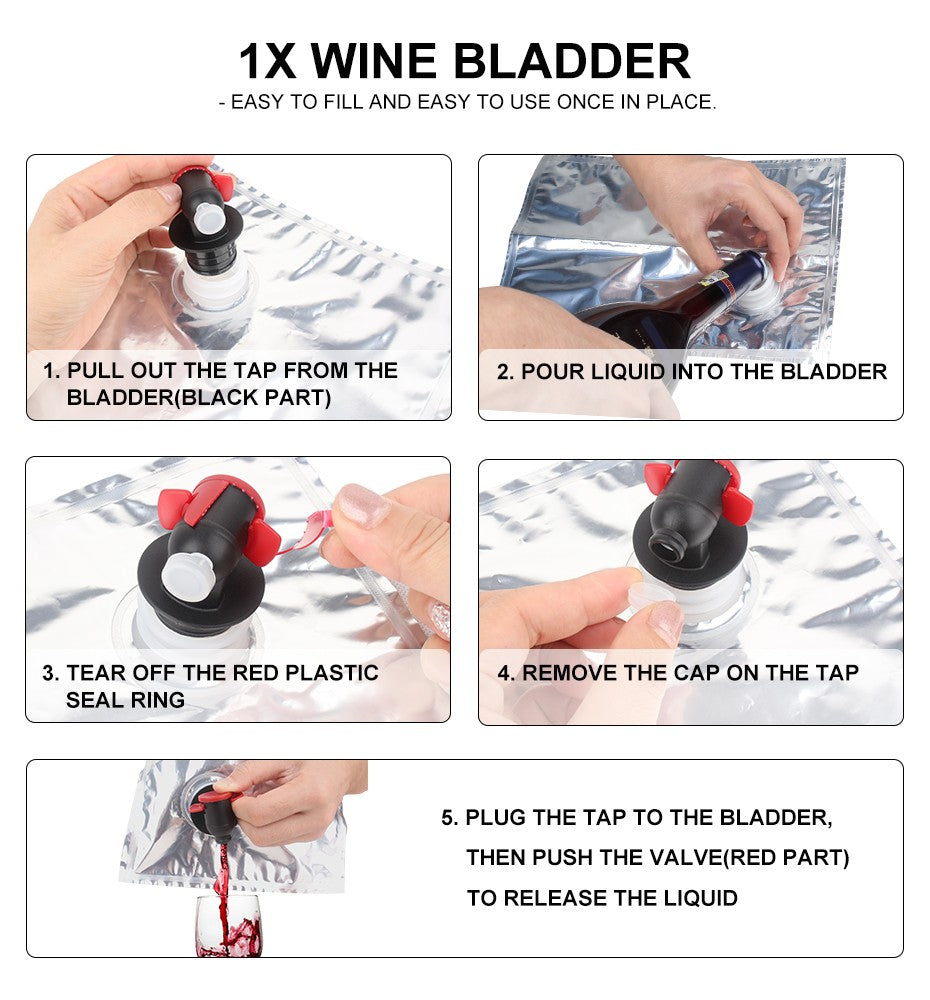 1X WINE BLADDER

- EASY TO FILL AND EASY TO USE ONCE IN PLACE.

1. PULL OUT THE TAP FROM THE BLADDER(BLACK PART)

2. POUR LIQUID INTO THE BLADDER

3. TEAR OFF THE RED PLASTIC SEAL RING

4. REMOVE THE CAP ON THE TAP

5. PLUG THE TAP TO THE BLADDER, THEN PUSH THE VALVE(RED PART) TO RELEASE THE LIQUID